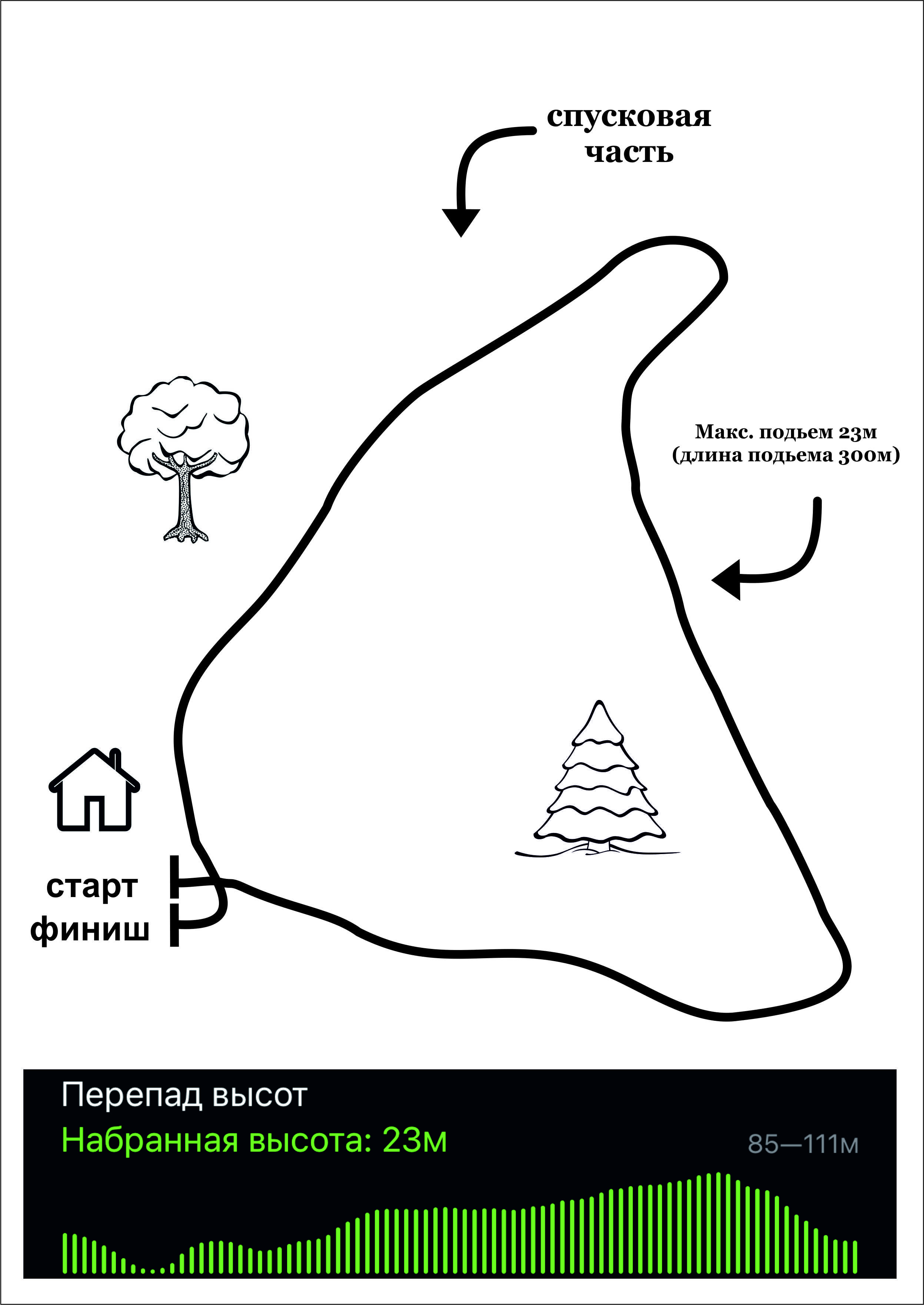 спусковая часть

Макс. подьем 23м (длина подьема 300м)

старт

финиш

Перепад высот

Набранная высота: 23м

85—111м